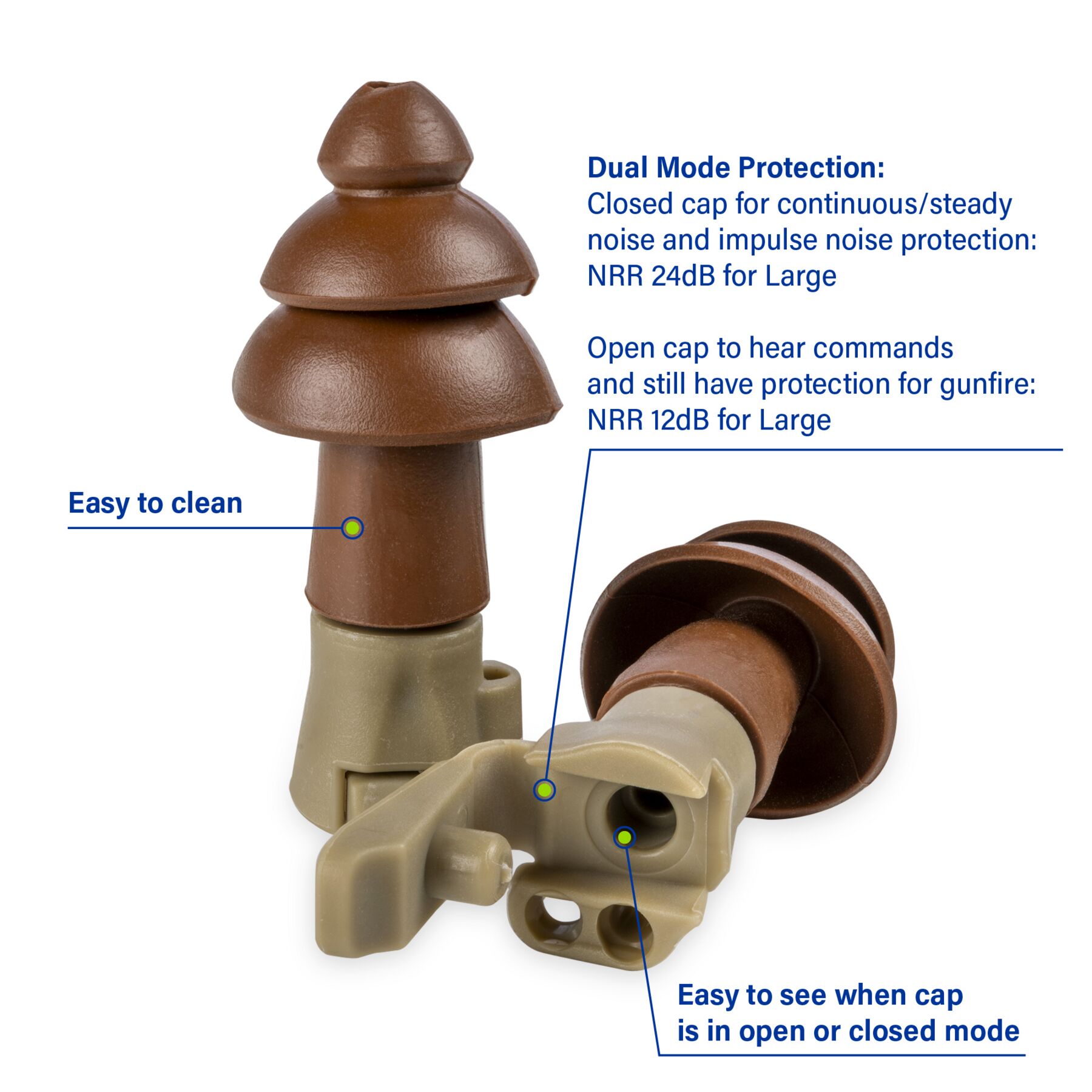 Dual Mode Protection:
Closed cap for continuous/steady noise and impulse noise protection: NRR 24dB for Large

Open cap to hear commands and still have protection for gunfire: NRR 12dB for Large

Easy to clean

Easy to see when cap is in open or closed mode